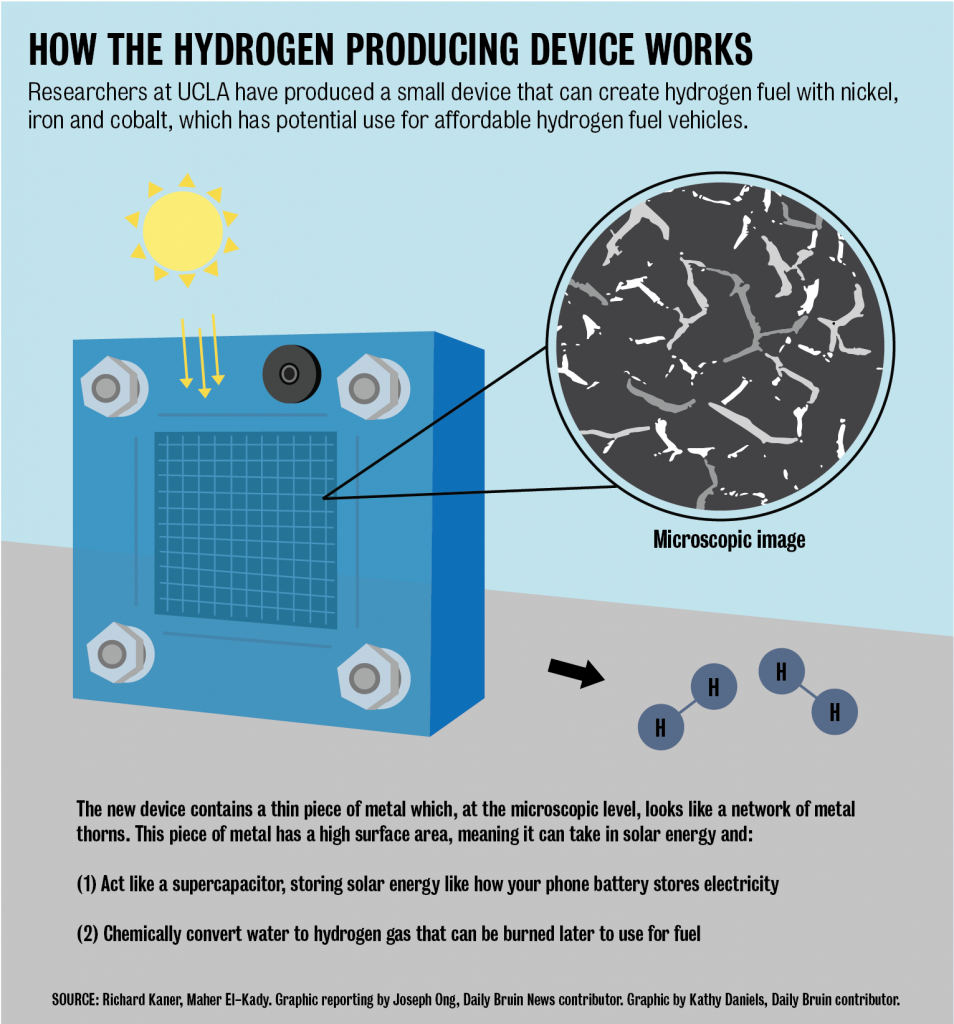 HOW THE HYDROGEN PRODUCING DEVICE WORKS

Researchers at UCLA have produced a small device that can create hydrogen fuel with nickel, iron and cobalt, which has potential use for affordable hydrogen fuel vehicles.

Microscopic image

H H H H

The new device contains a thin piece of metal which, at the microscopic level, looks like a network of metal thorns. This piece of metal has a high surface area, meaning it can take in solar energy and:

(1) Act like a supercapacitor, storing solar energy like how your phone battery stores electricity

(2) Chemically convert water to hydrogen gas that can be burned later to use for fuel

SOURCE: Richard Kaner, Maher El-Kady. Graphic reporting by Joseph Ong, Daily Bruin News contributor. Graphic by Kathy Daniels, Daily Bruin contributor.